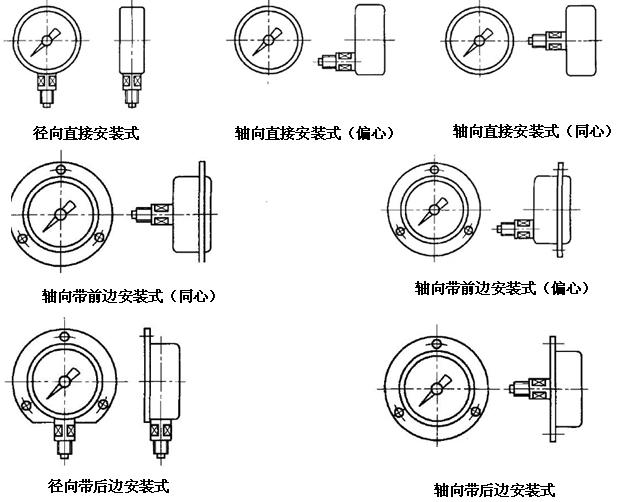 径向直接安装式

轴向直接安装式（偏心）

轴向直接安装式（同心）

轴向带前边安装式（同心）

轴向带前边安装式（偏心）

径向带后边安装式

轴向带后边安装式